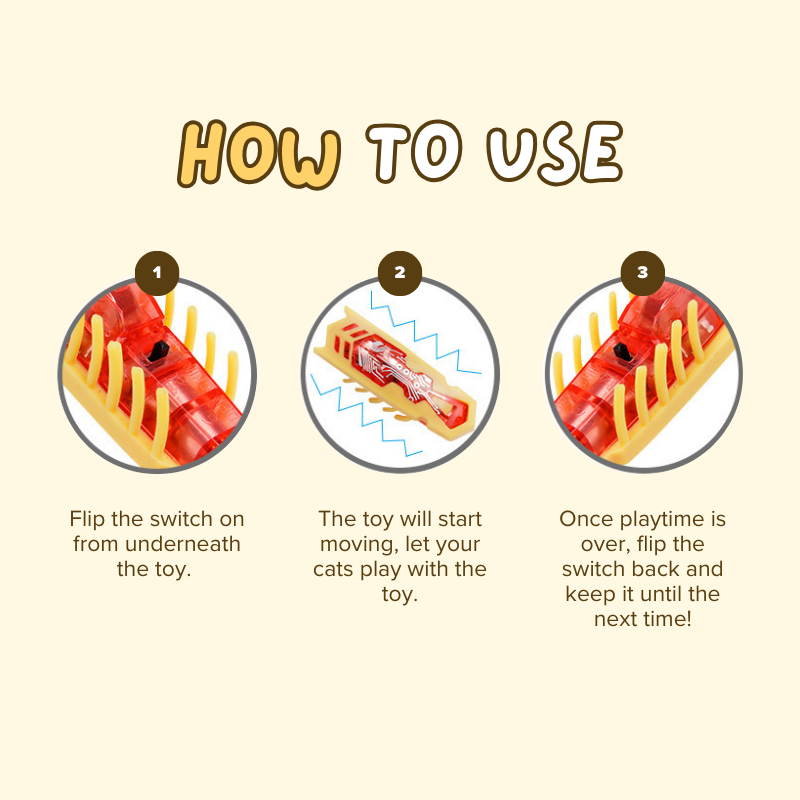 HOW TO USE

1

Flip the switch on from underneath the toy.

2

The toy will start moving, let your cats play with the toy.

3

Once playtime is over, flip the switch back and keep it until the next time!