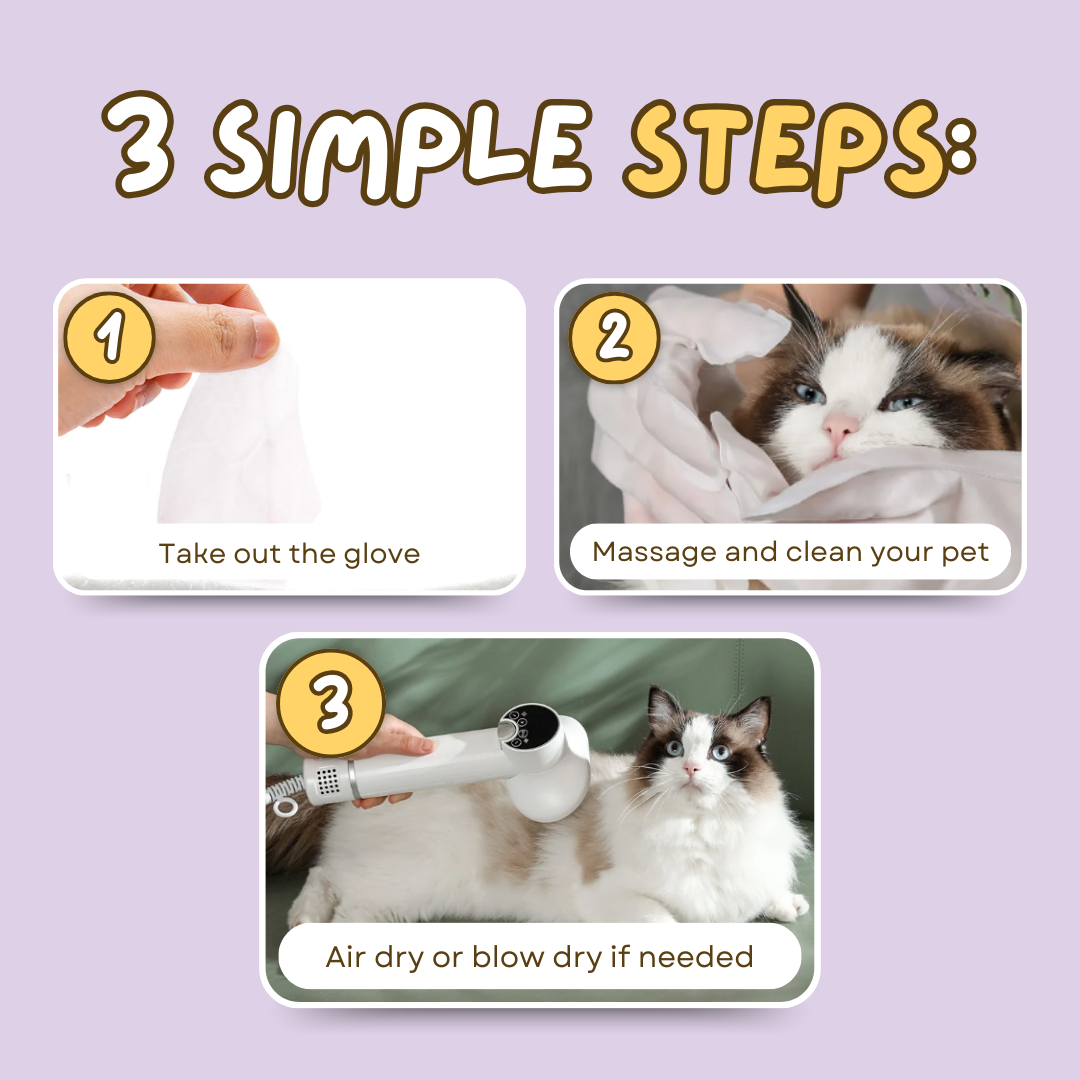 3 SIMPLE STEPS:

1
Take out the glove

2
Massage and clean your pet

3
Air dry or blow dry if needed