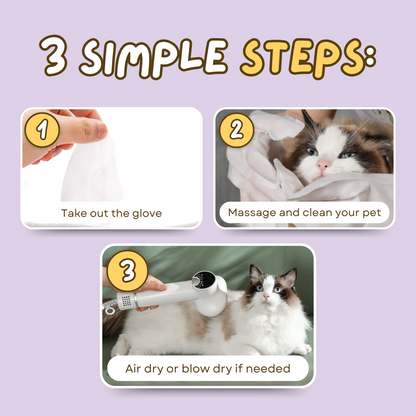 3 SIMPLE STEPS:

1
Take out the glove

2
Massage and clean your pet

3
Air dry or blow dry if needed