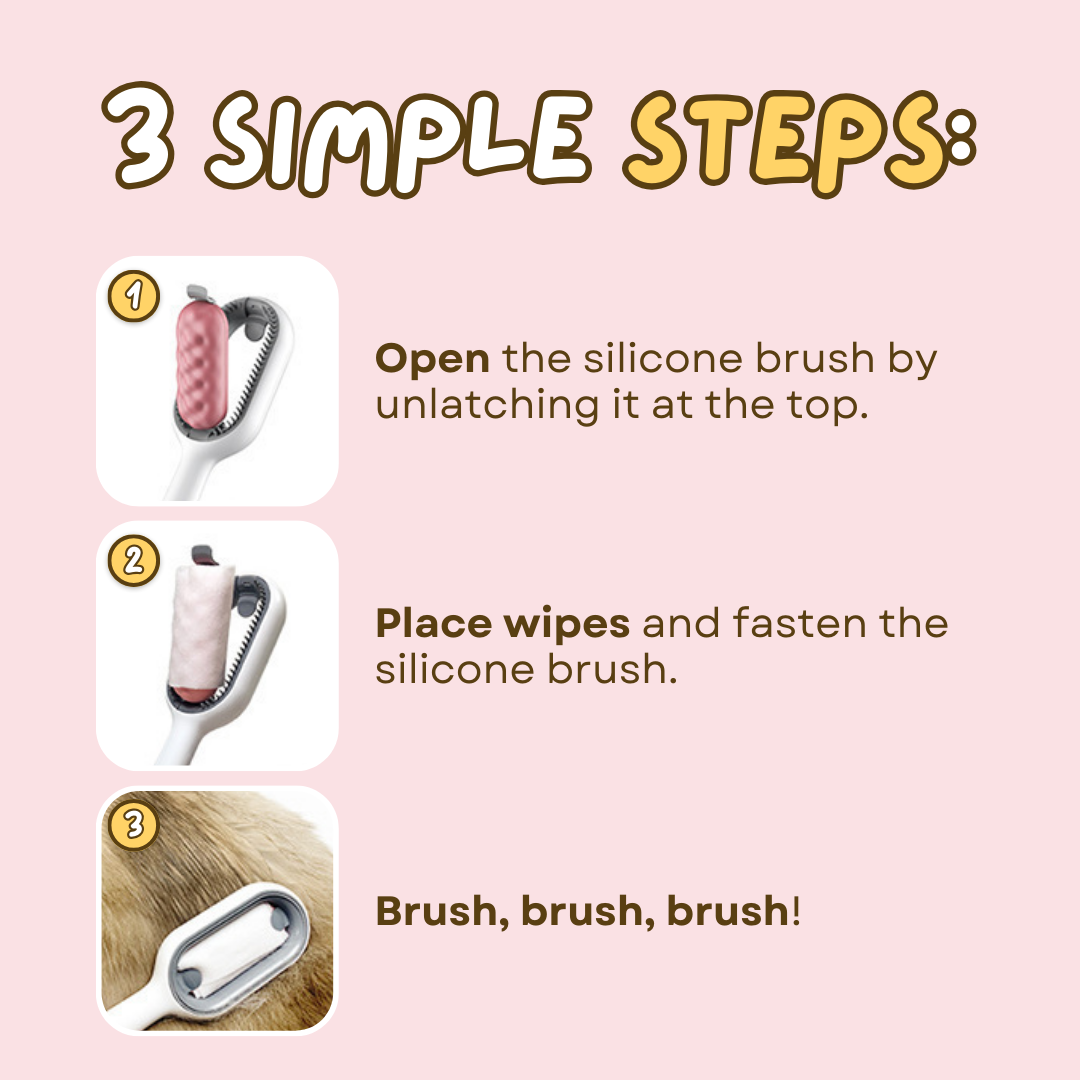 3 SIMPLE STEPS:

1

Open the silicone brush by unlatching it at the top.

2

Place wipes and fasten the silicone brush.

3

Brush, brush, brush!