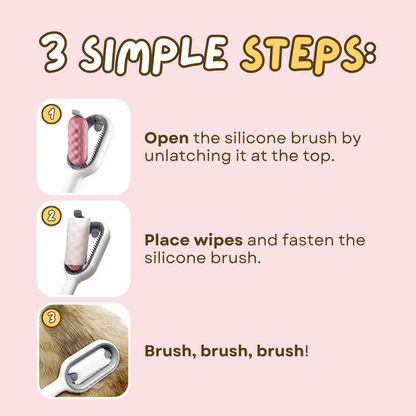 3 SIMPLE STEPS:

1

Open the silicone brush by unlatching it at the top.

2

Place wipes and fasten the silicone brush.

3

Brush, brush, brush!