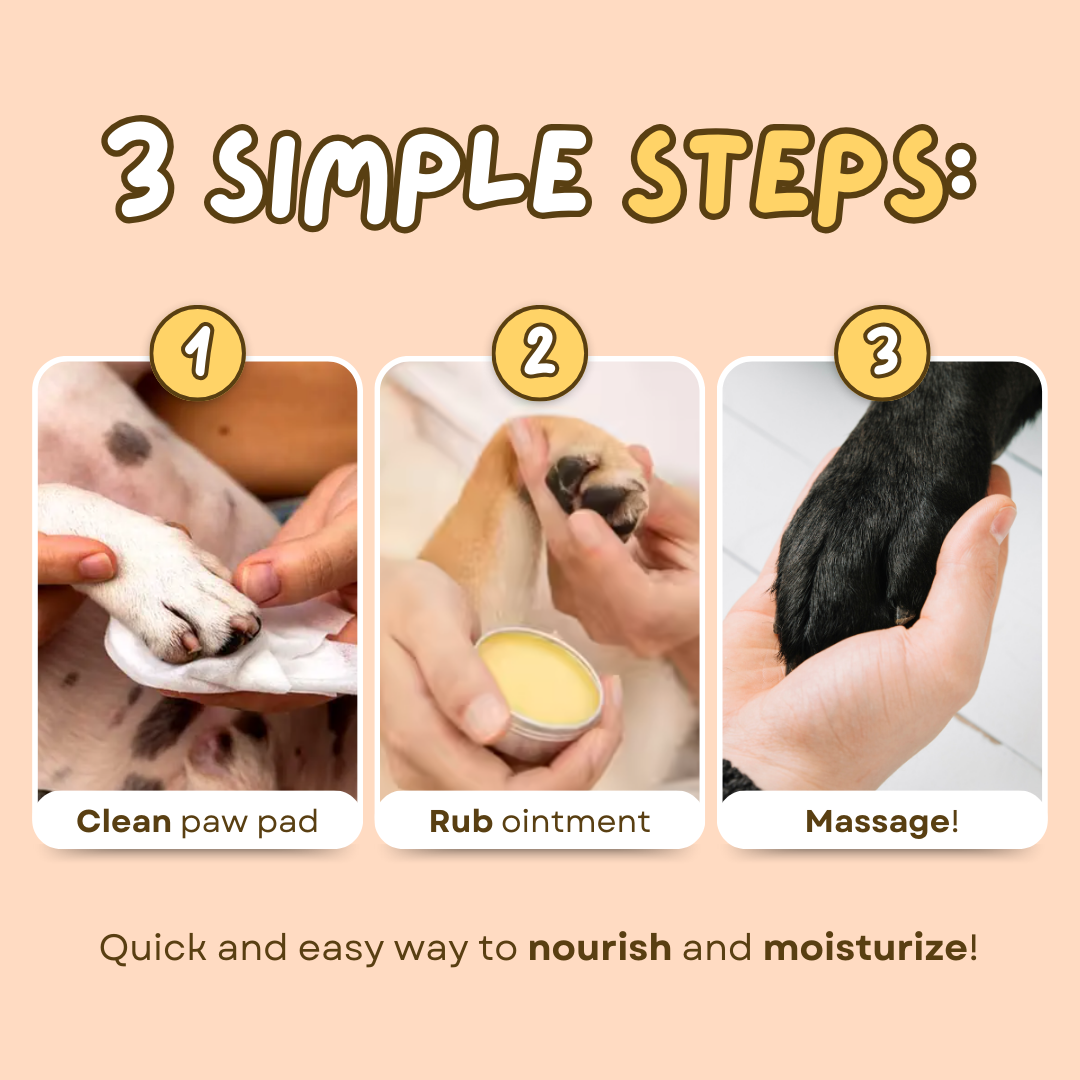 3 SIMPLE STEPS:

1

Clean paw pad

2

Rub ointment

3

Massage!

Quick and easy way to nourish and moisturize!