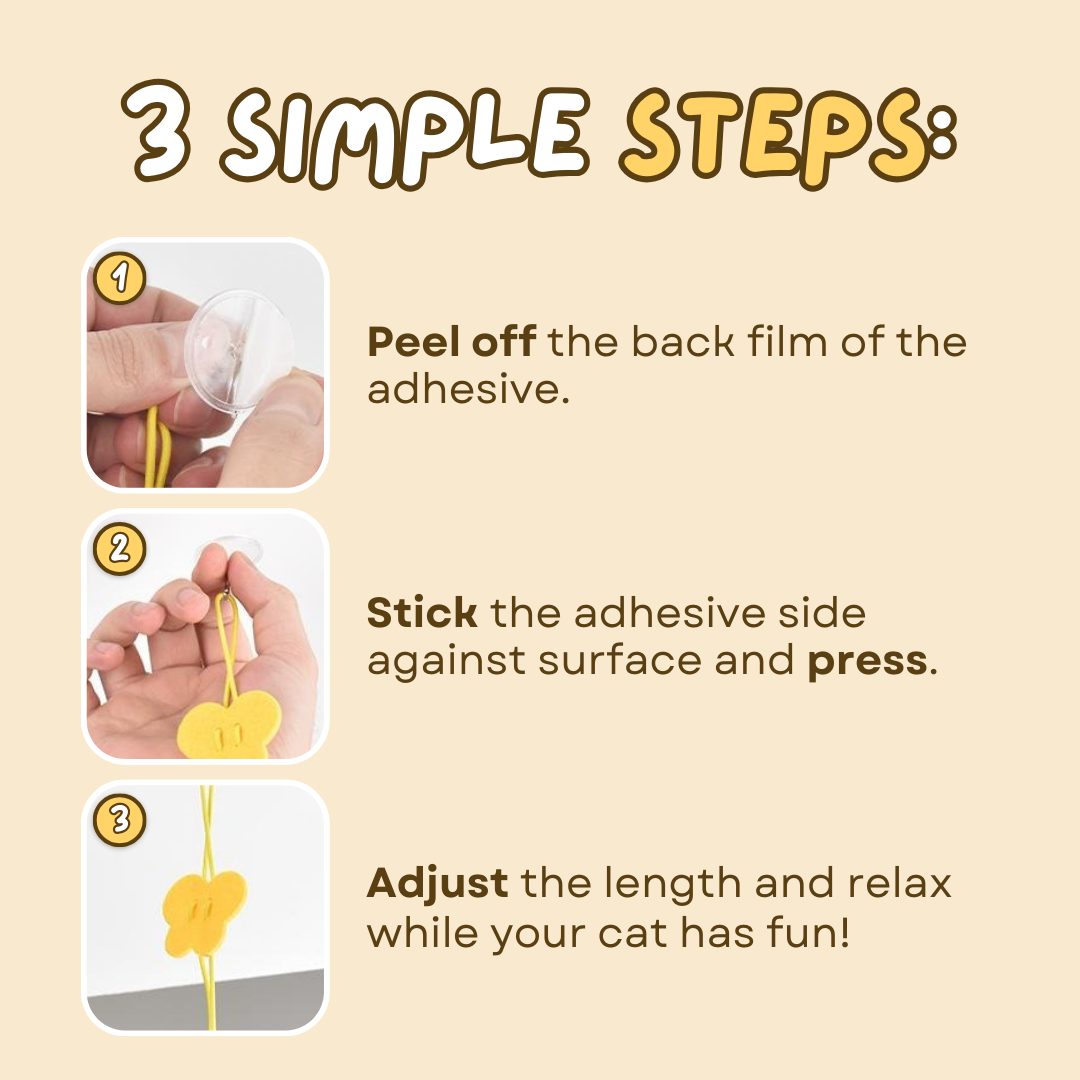 3 SIMPLE STEPS:

1

Peel off the back film of the adhesive.

2

Stick the adhesive side against surface and press.

3

Adjust the length and relax while your cat has fun!