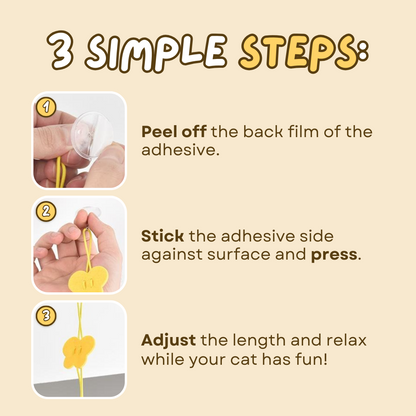 3 SIMPLE STEPS:

1

Peel off the back film of the adhesive.

2

Stick the adhesive side against surface and press.

3

Adjust the length and relax while your cat has fun!