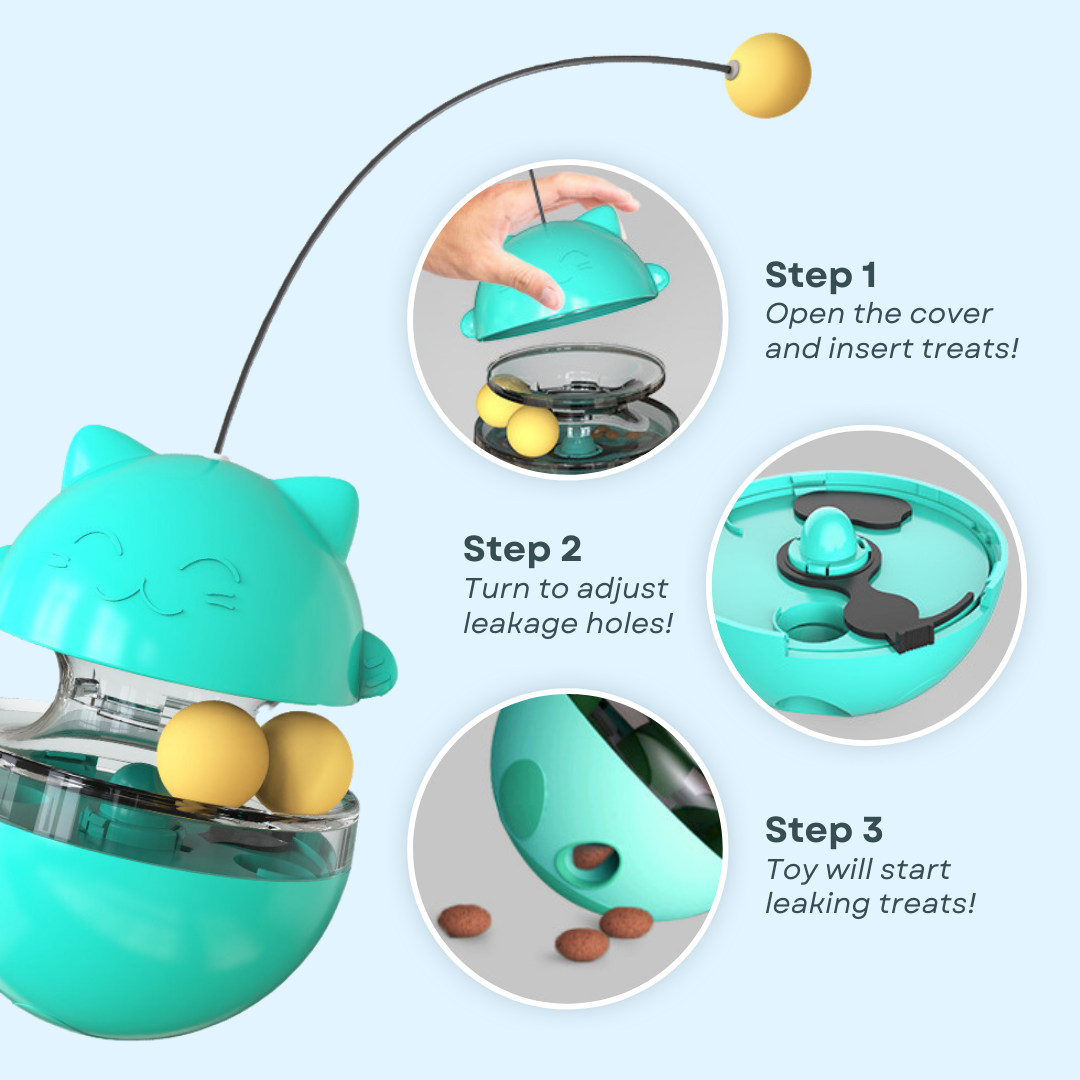 Step 1
Open the cover and insert treats!

Step 2
Turn to adjust leakage holes!

Step 3
Toy will start leaking treats!