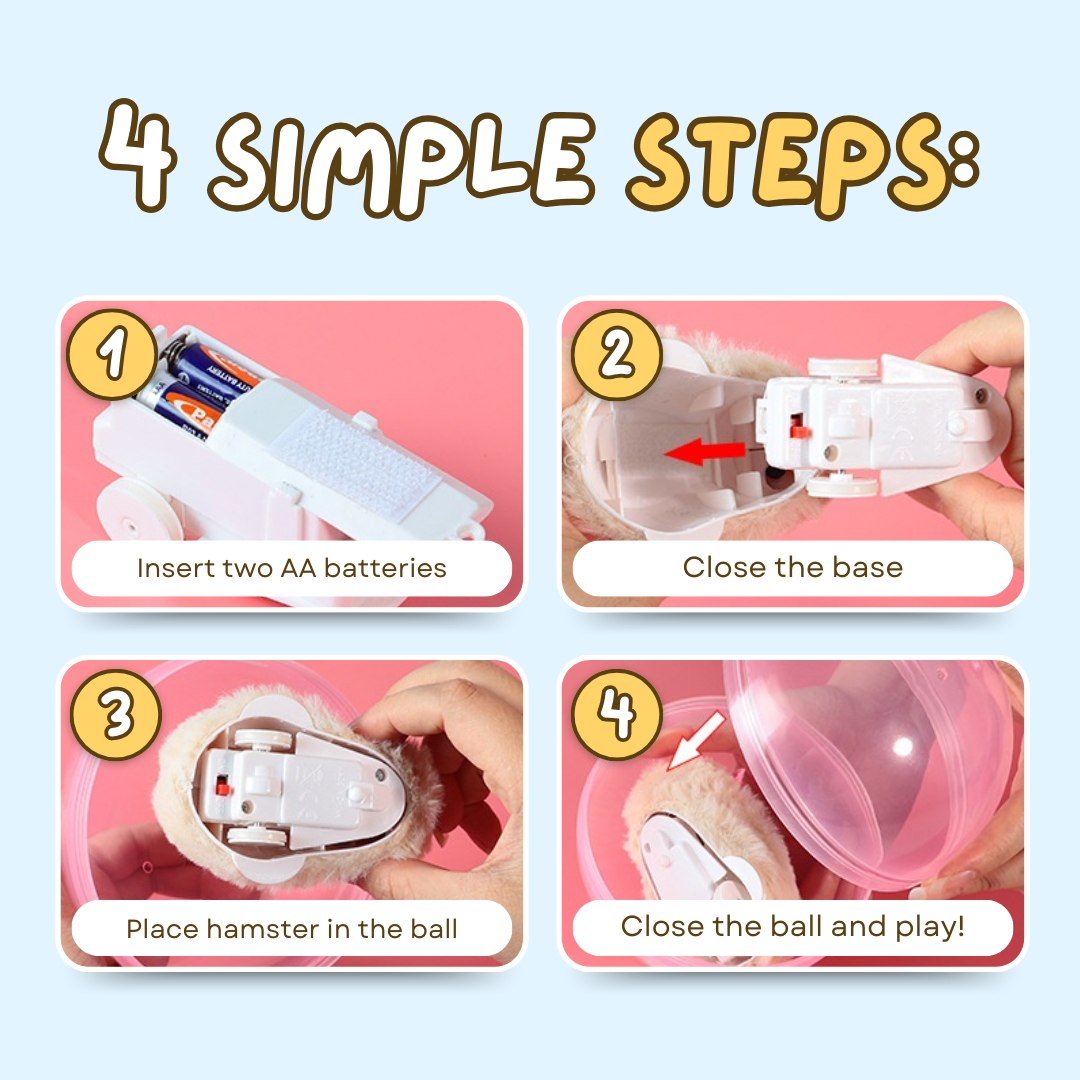 4 SIMPLE STEPS:

1

Insert two AA batteries

2

Close the base

3

Place hamster in the ball

4

Close the ball and play!