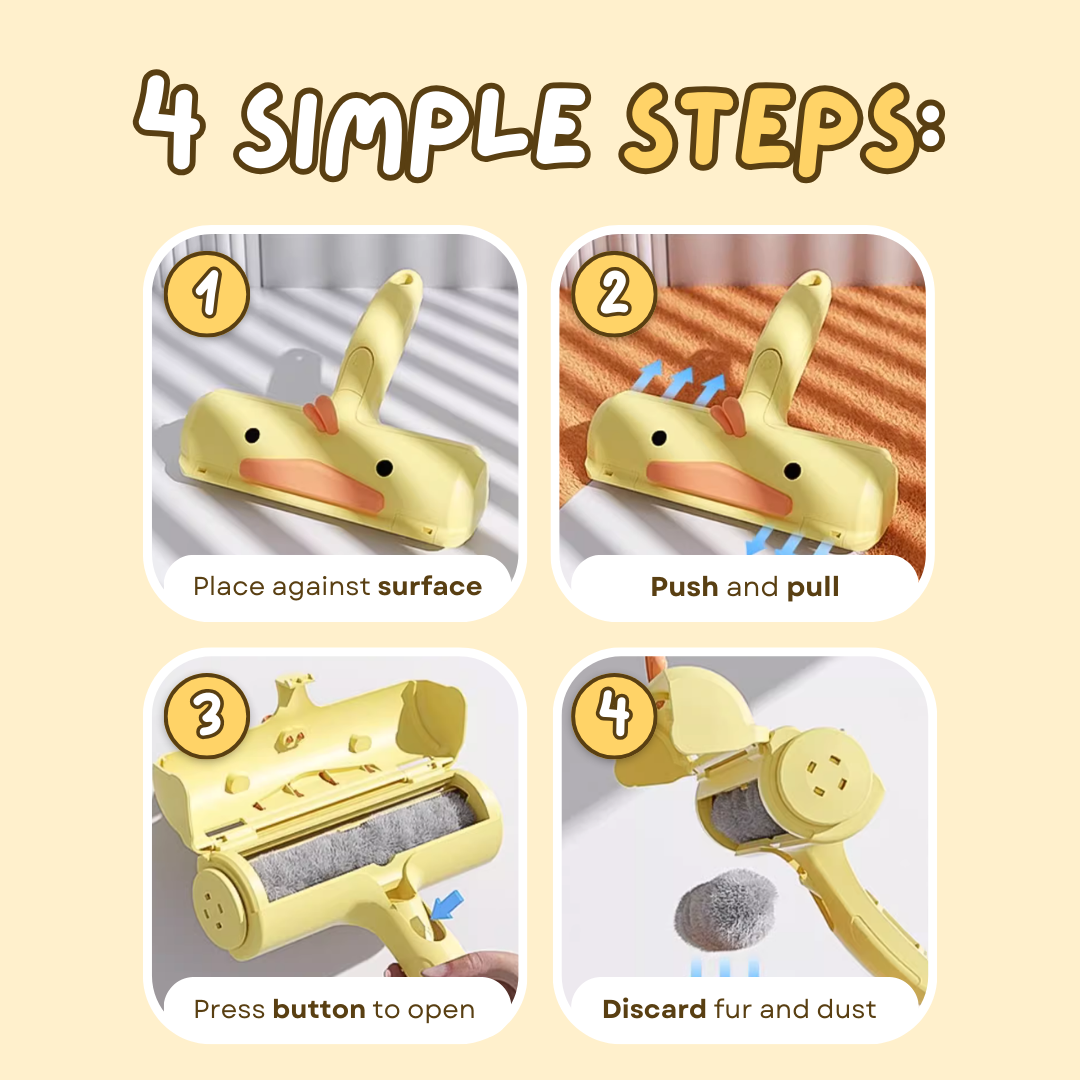 4 SIMPLE STEPS:

1
Place against surface

2
Push and pull

3
Press button to open

4
Discard fur and dust