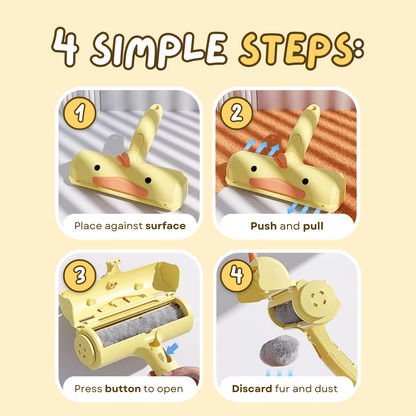 4 SIMPLE STEPS:

1
Place against surface

2
Push and pull

3
Press button to open

4
Discard fur and dust