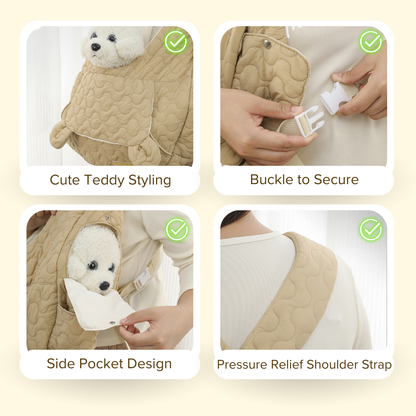 Cute Teddy Styling

Buckle to Secure

Side Pocket Design

Pressure Relief Shoulder Strap