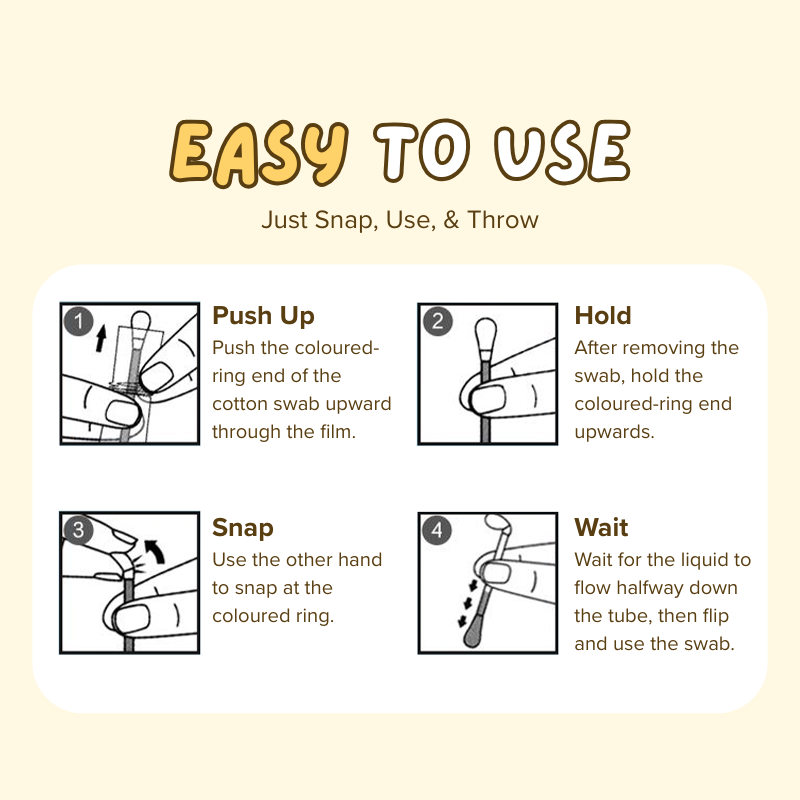 EASY TO USE

Just Snap, Use, & Throw

1

Push Up
Push the coloured-ring end of the cotton swab upward through the film.

2

Hold
After removing the swab, hold the coloured-ring end upwards.

3

Snap
Use the other hand to snap at the coloured ring.

4

Wait
Wait for the liquid to flow halfway down the tube, then flip and use the swab.