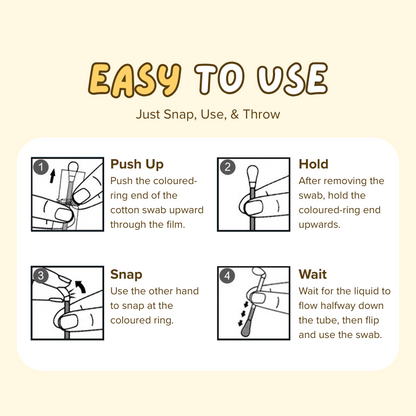 EASY TO USE

Just Snap, Use, & Throw

1

Push Up

Push the coloured-ring end of the cotton swab upward through the film.

2

Hold

After removing the swab, hold the coloured-ring end upwards.

3

Snap

Use the other hand to snap at the coloured ring.

4

Wait

Wait for the liquid to flow halfway down the tube, then flip and use the swab.