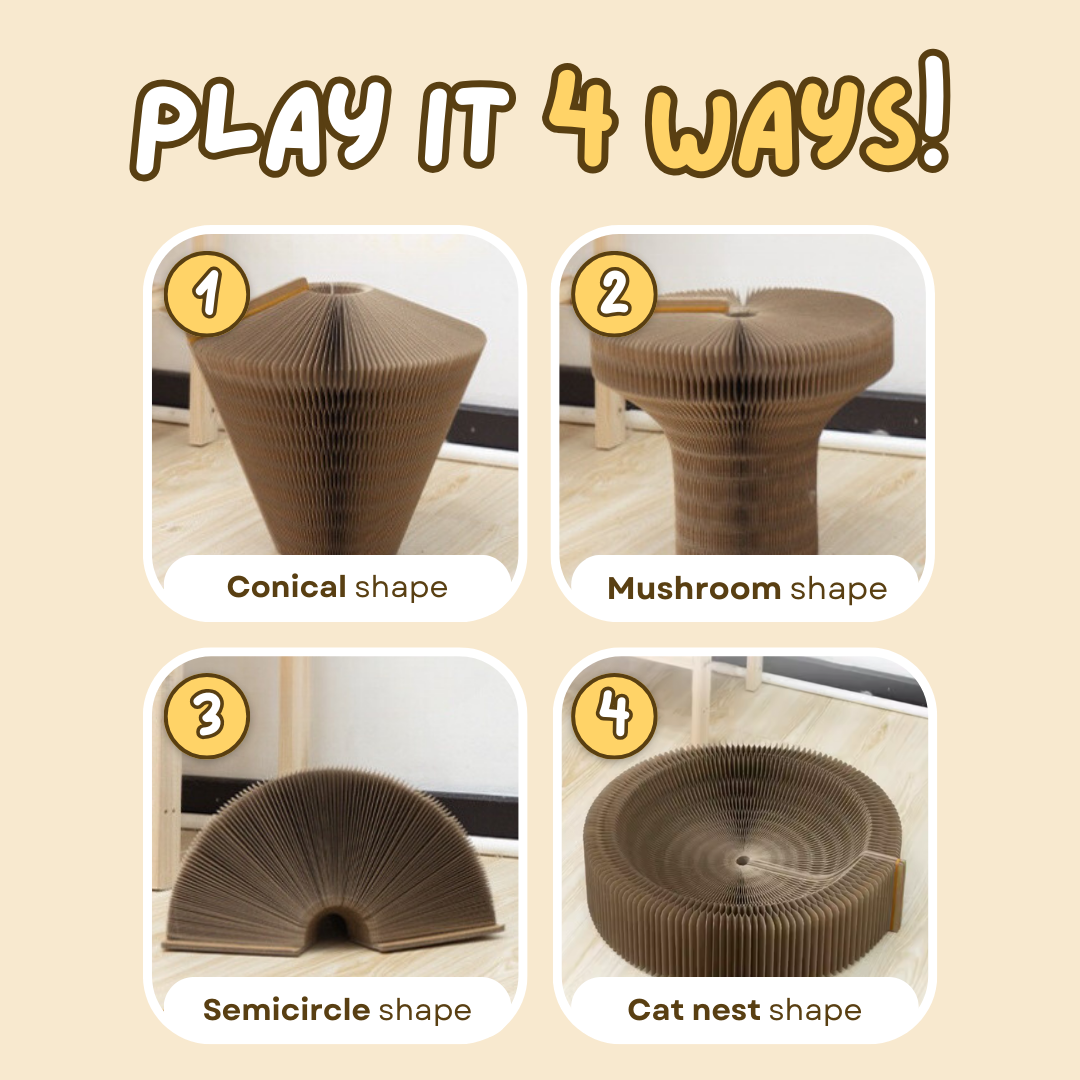 PLAY IT 4 WAYS!

1

Conical shape

2

Mushroom shape

3

Semicircle shape

4

Cat nest shape