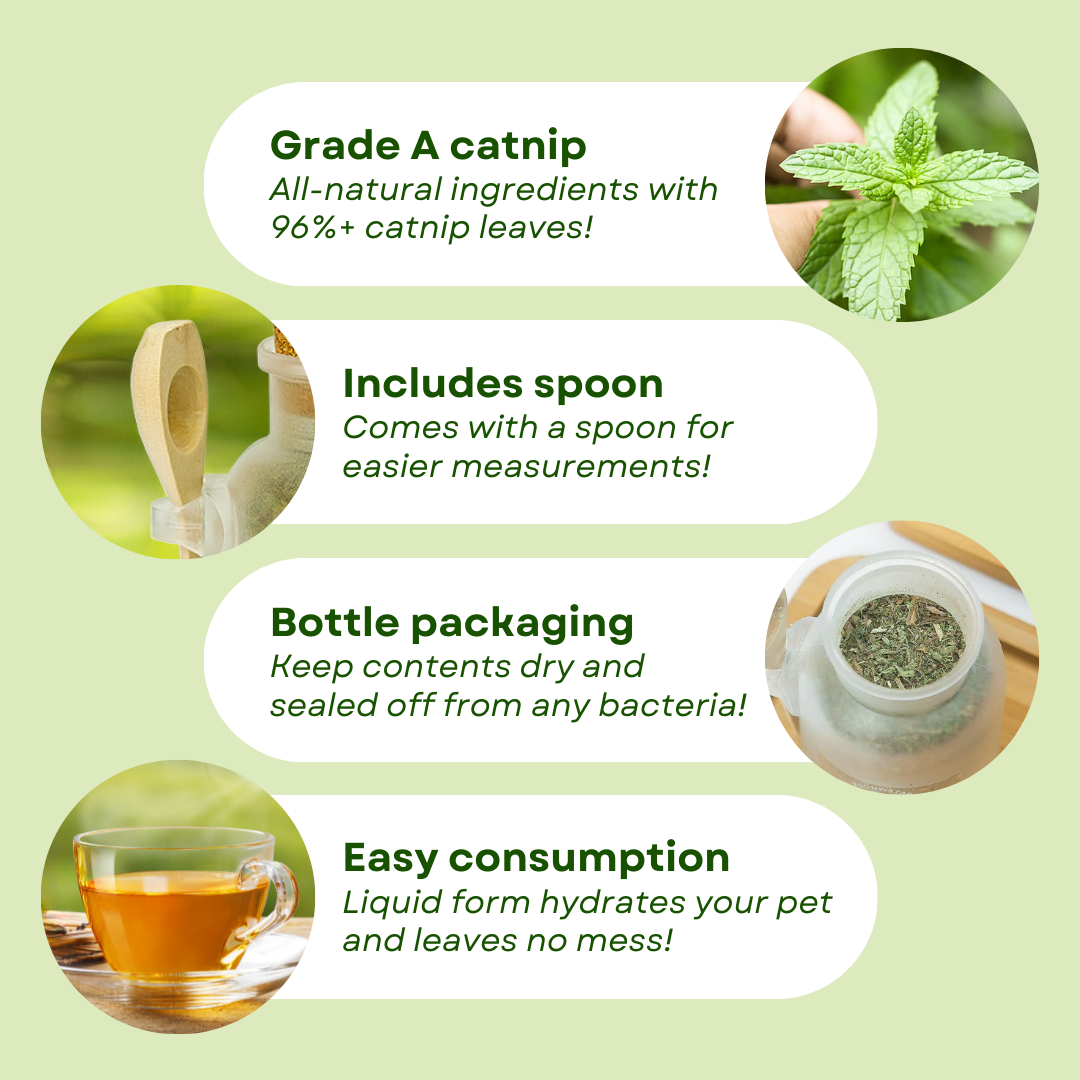 Grade A catnip
All-natural ingredients with 96%+ catnip leaves!

Includes spoon
Comes with a spoon for easier measurements!

Bottle packaging
Keep contents dry and sealed off from any bacteria!

Easy consumption
Liquid form hydrates your pet and leaves no mess!