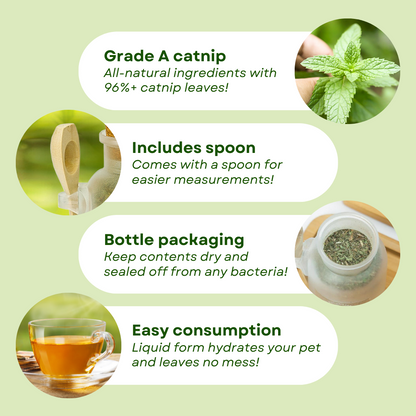 Grade A catnip
All-natural ingredients with 96%+ catnip leaves!

Includes spoon
Comes with a spoon for easier measurements!

Bottle packaging
Keep contents dry and sealed off from any bacteria!

Easy consumption
Liquid form hydrates your pet and leaves no mess!