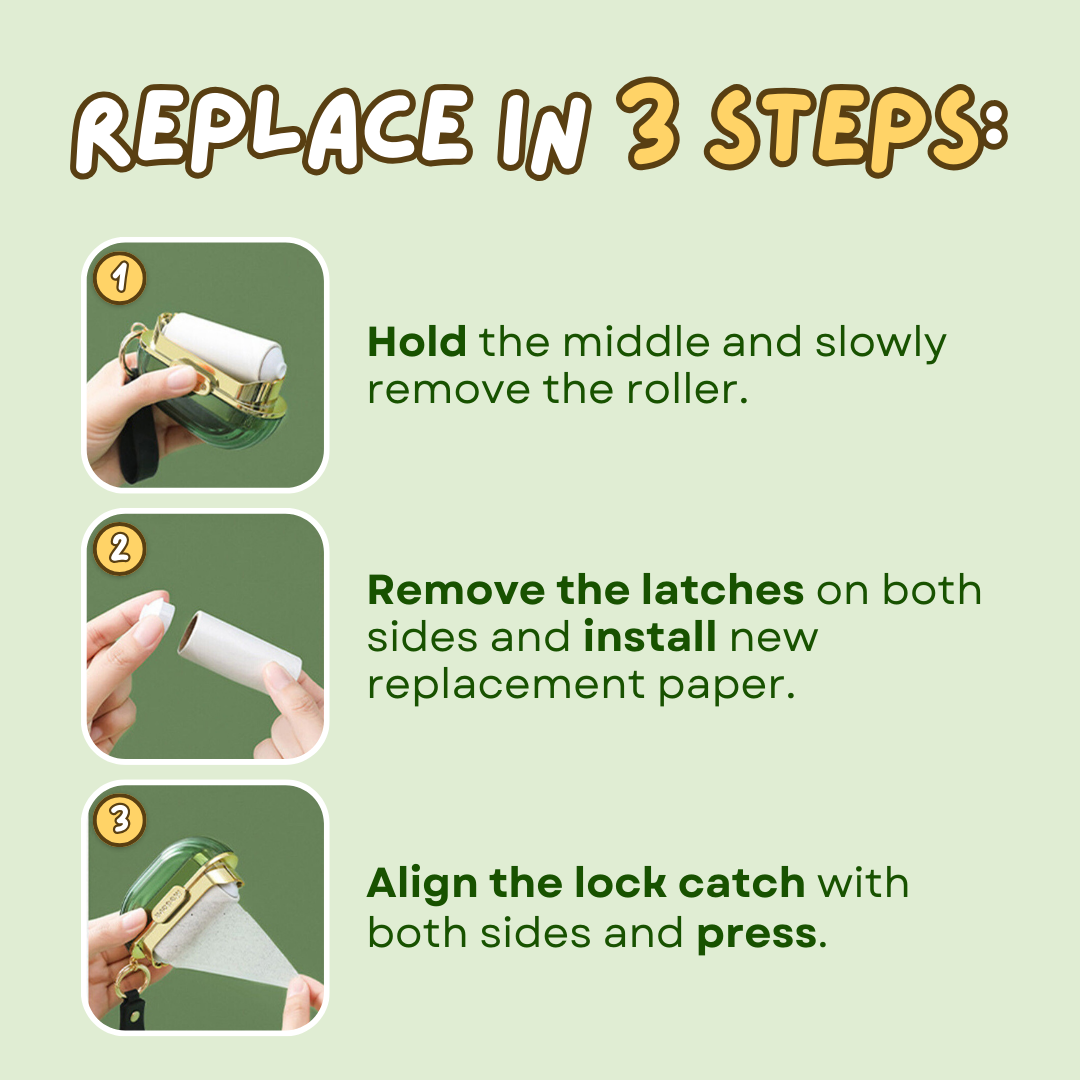 REPLACE IN 3 STEPS:

1

Hold the middle and slowly remove the roller.

2

Remove the latches on both sides and install new replacement paper.

3

Align the lock catch with both sides and press.