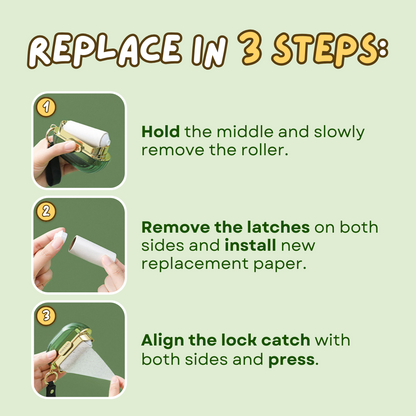 REPLACE IN 3 STEPS:

1

Hold the middle and slowly remove the roller.

2

Remove the latches on both sides and install new replacement paper.

3

Align the lock catch with both sides and press.