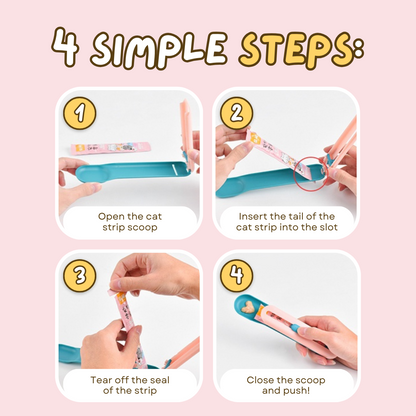 4 SIMPLE STEPS:

1

Open the cat strip scoop

2

Insert the tail of the cat strip into the slot

3

Tear off the seal of the strip

4

Close the scoop and push!