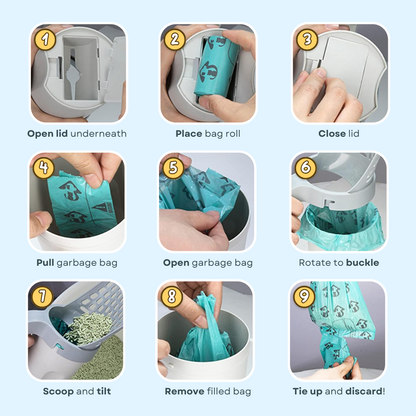 1
Open lid underneath

2
Place bag roll

3
Close lid

4
Pull garbage bag

5
Open garbage bag

6
Rotate to buckle

7
Scoop and tilt

8
Remove filled bag

9
Tie up and discard!