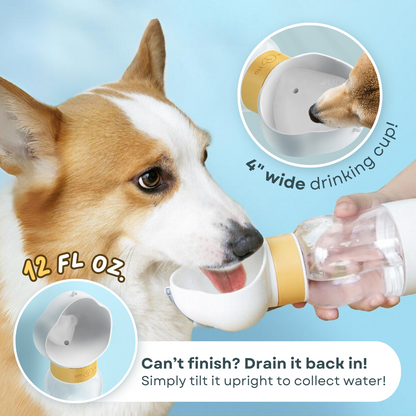 4" wide drinking cup!

12 FL OZ.

Can't finish? Drain it back in!
Simply tilt it upright to collect water!