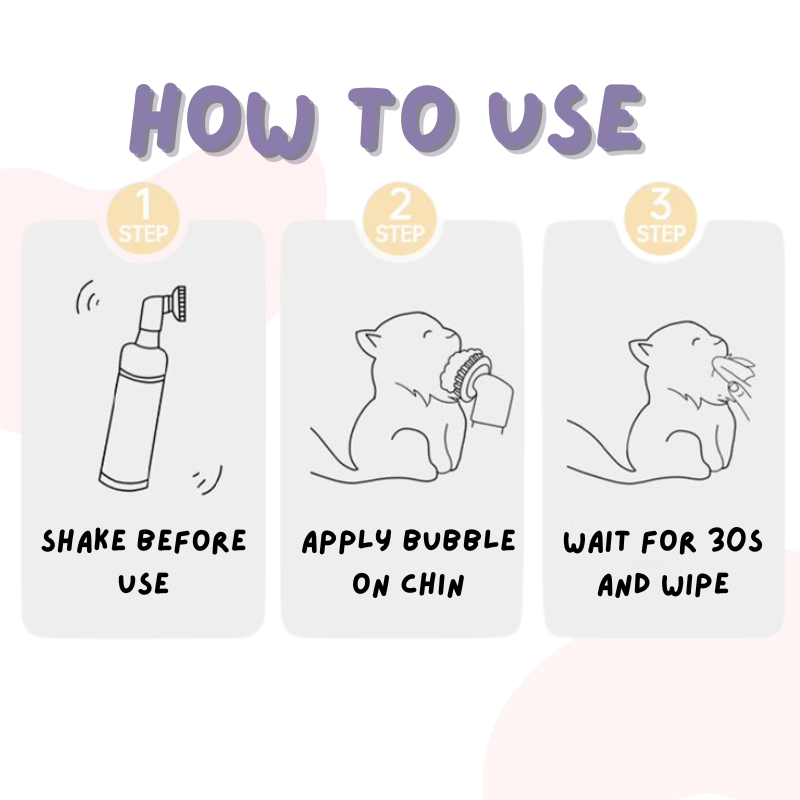 HOW TO USE

1
STEP

SHAKE BEFORE USE

2
STEP

APPLY BUBBLE ON CHIN

3
STEP

WAIT FOR 30S AND WIPE