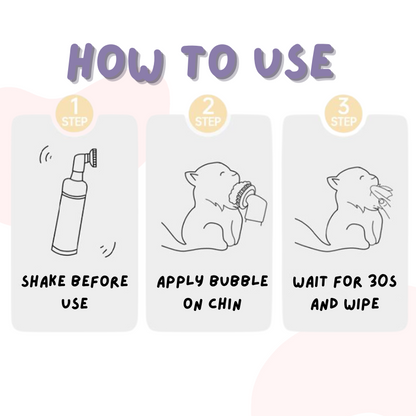 HOW TO USE

1 STEP

SHAKE BEFORE USE

2 STEP

APPLY BUBBLE ON CHIN

3 STEP

WAIT FOR 30S AND WIPE